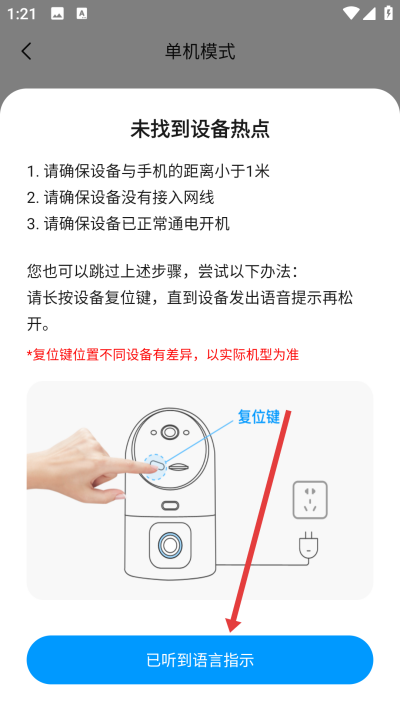 1:21

单机模式

未找到设备热点

1. 请确保设备与手机的距离小于1米
2. 请确保设备没有接入网线
3. 请确保设备已正常通电开机

您也可以跳过上述步骤，尝试以下办法：
请长按设备复位键，直到设备发出语音提示再松开。

*复位键位置不同设备有差异，以实际机型为准

复位键

已听到语言指示