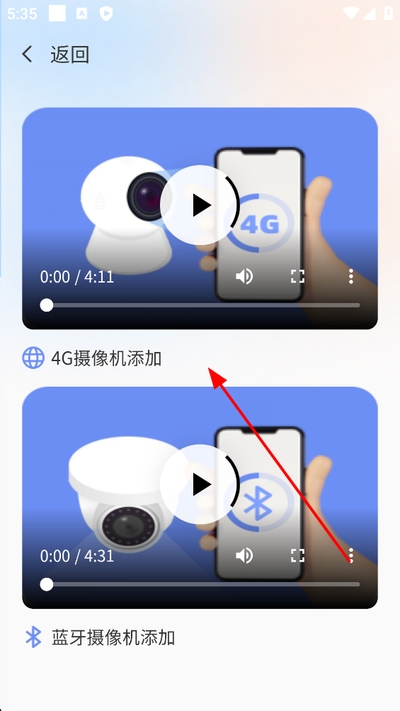 5:35

返回

4G

0:00 / 4:11

4G摄像机添加

0:00 / 4:31

蓝牙摄像机添加