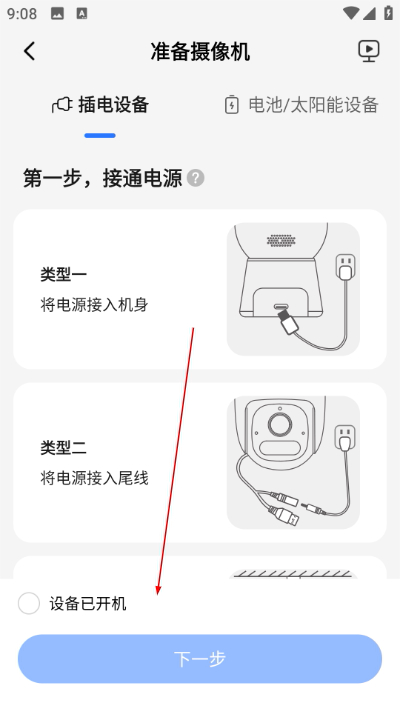 9:08

准备摄像机

插电设备

电池/太阳能设备

第一步，接通电源

类型一
将电源接入机身

类型二
将电源接入尾线

设备已开机

下一步