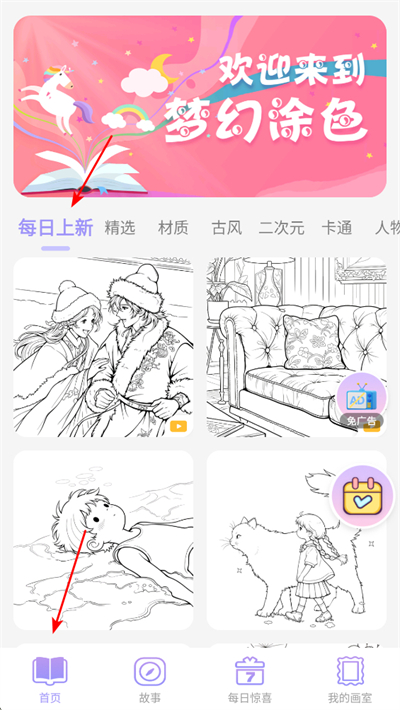 欢迎来到
梦幻涂色

每日上新 精选 材质 古风 二次元 卡通 人物

AD
免广告

7

首页 故事 每日惊喜 我的画室