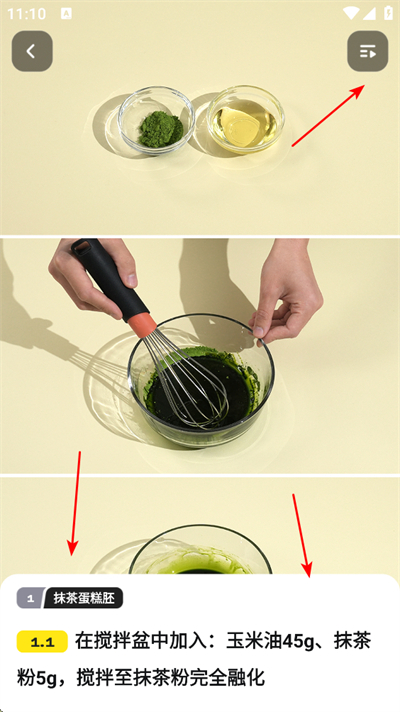 11:10

1 抹茶蛋糕胚

1.1 在搅拌盆中加入：玉米油45g、抹茶粉5g，搅拌至抹茶粉完全融化