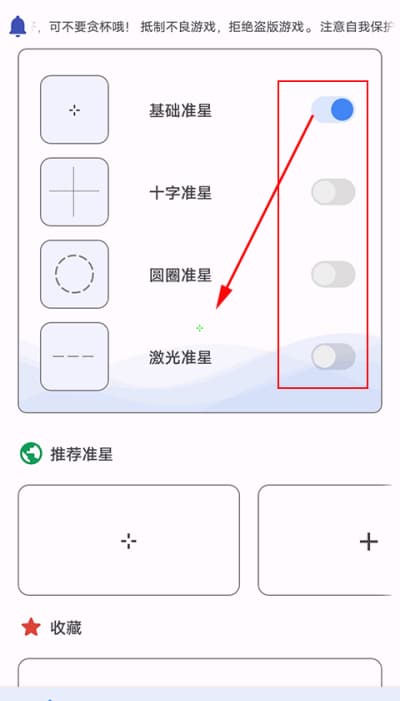 ，可不要贪杯哦！ 抵制不良游戏，拒绝盗版游戏。注意自我保护

基础准星

十字准星

圆圈准星

激光准星

推荐准星

收藏